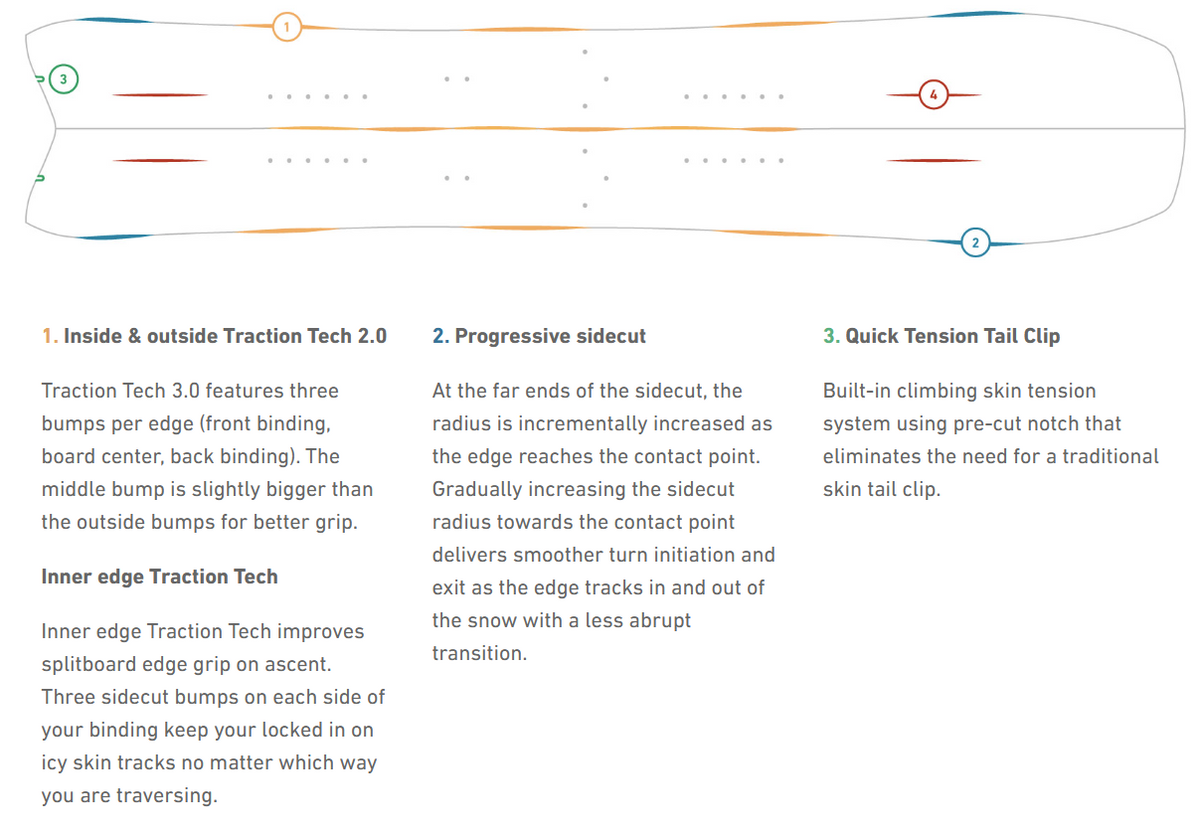 1

3

4

2

1. Inside & outside Traction Tech 2.0

Traction Tech 3.0 features three bumps per edge (front binding, board center, back binding). The middle bump is slightly bigger than the outside bumps for better grip.

Inner edge Traction Tech

Inner edge Traction Tech improves splitboard edge grip on ascent. Three sidecut bumps on each side of your binding keep your locked in on icy skin tracks no matter which way you are traversing.

2. Progressive sidecut

At the far ends of the sidecut, the radius is incrementally increased as the edge reaches the contact point. Gradually increasing the sidecut radius towards the contact point delivers smoother turn initiation and exit as the edge tracks in and out of the snow with a less abrupt transition.

3. Quick Tension Tail Clip

Built-in climbing skin tension system using pre-cut notch that eliminates the need for a traditional skin tail clip.