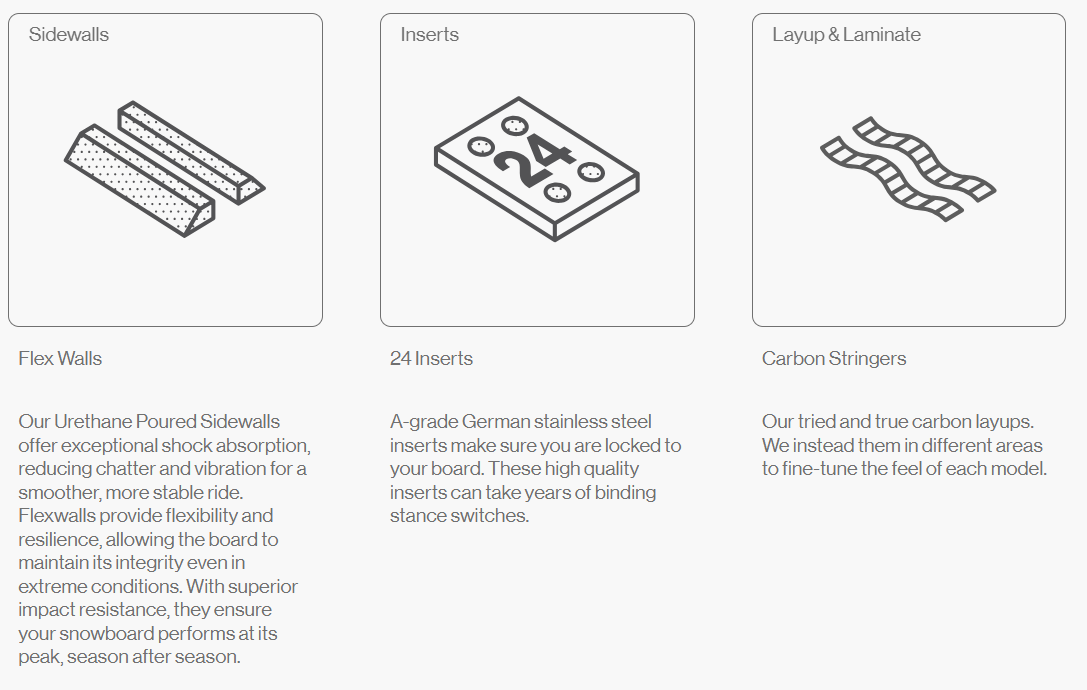 Sidewalls

Flex Walls

Our Urethane Poured Sidewalls offer exceptional shock absorption, reducing chatter and vibration for a smoother, more stable ride. Flexwalls provide flexibility and resilience, allowing the board to maintain its integrity even in extreme conditions. With superior impact resistance, they ensure your snowboard performs at its peak, season after season.

Inserts

24

24 Inserts

A-grade German stainless steel inserts make sure you are locked to your board. These high quality inserts can take years of binding stance switches.

Layup & Laminate

Carbon Stringers

Our tried and true carbon layups. We instead them in different areas to fine-tune the feel of each model.